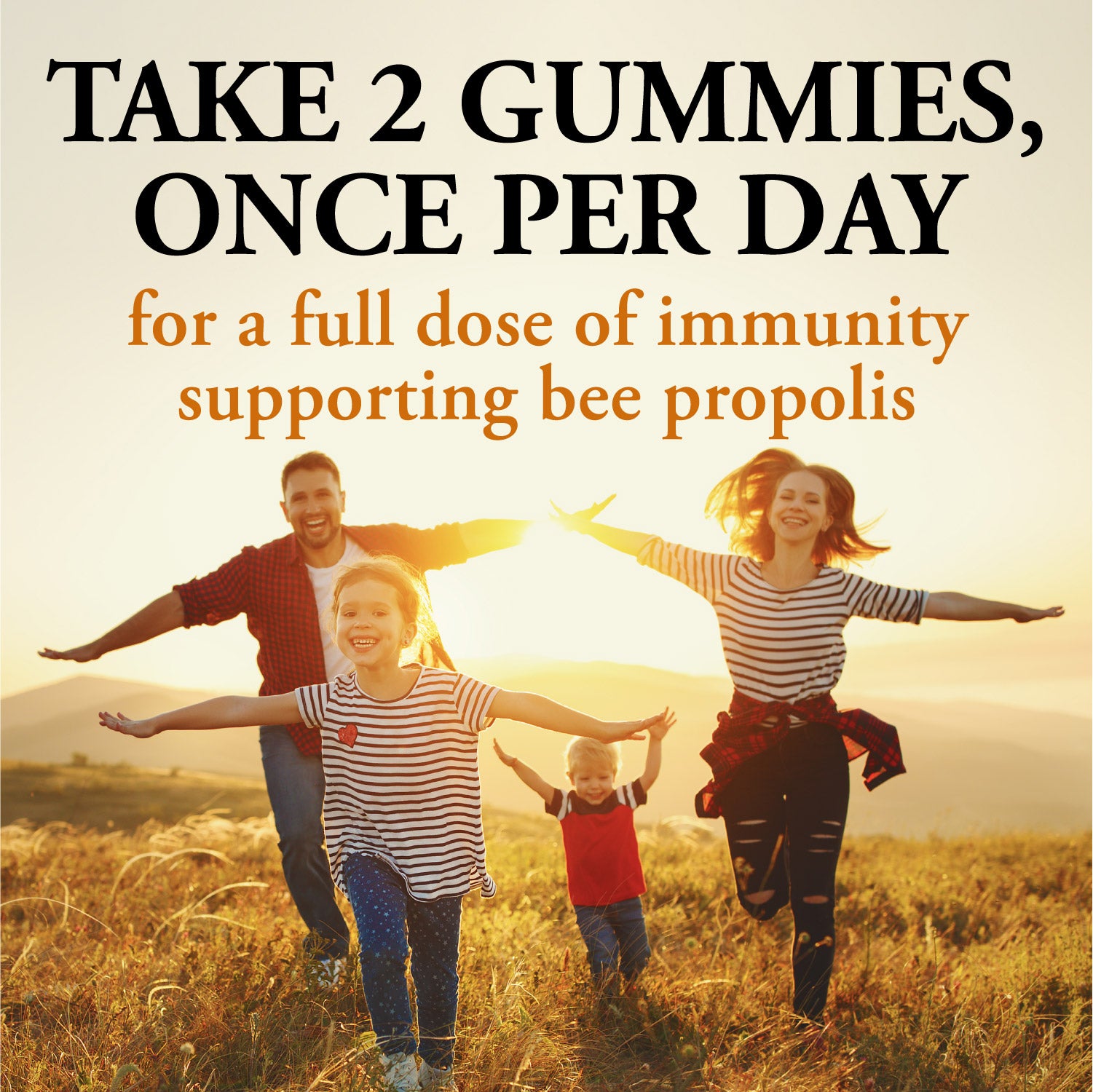 TAKE 2 GUMMIES, ONCE PER DAY

for a full dose of immunity supporting bee propolis