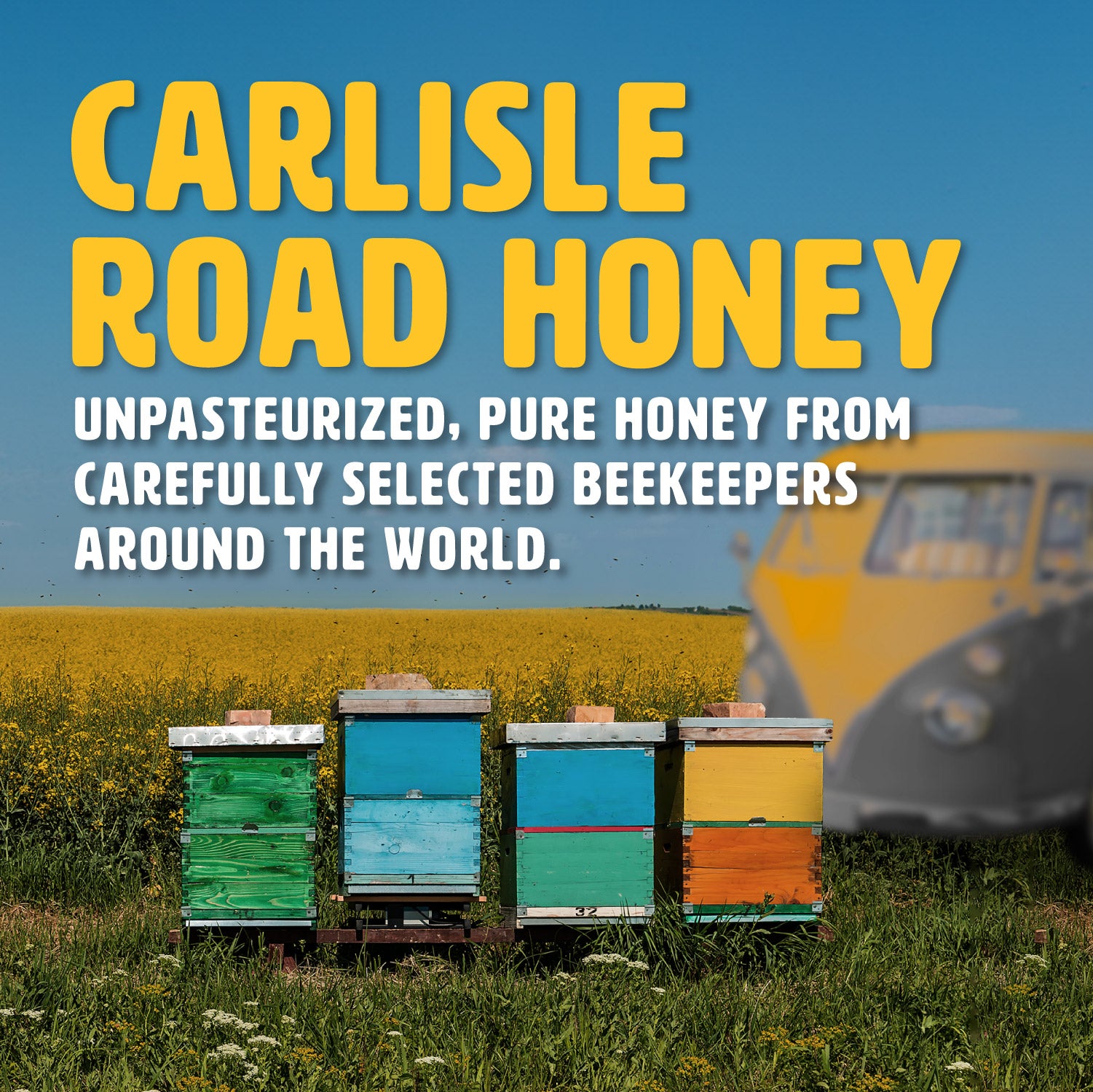 CARLISLE ROAD HONEY

UNPASTEURIZED, PURE HONEY FROM CAREFULLY SELECTED BEEKEEPERS AROUND THE WORLD.

32