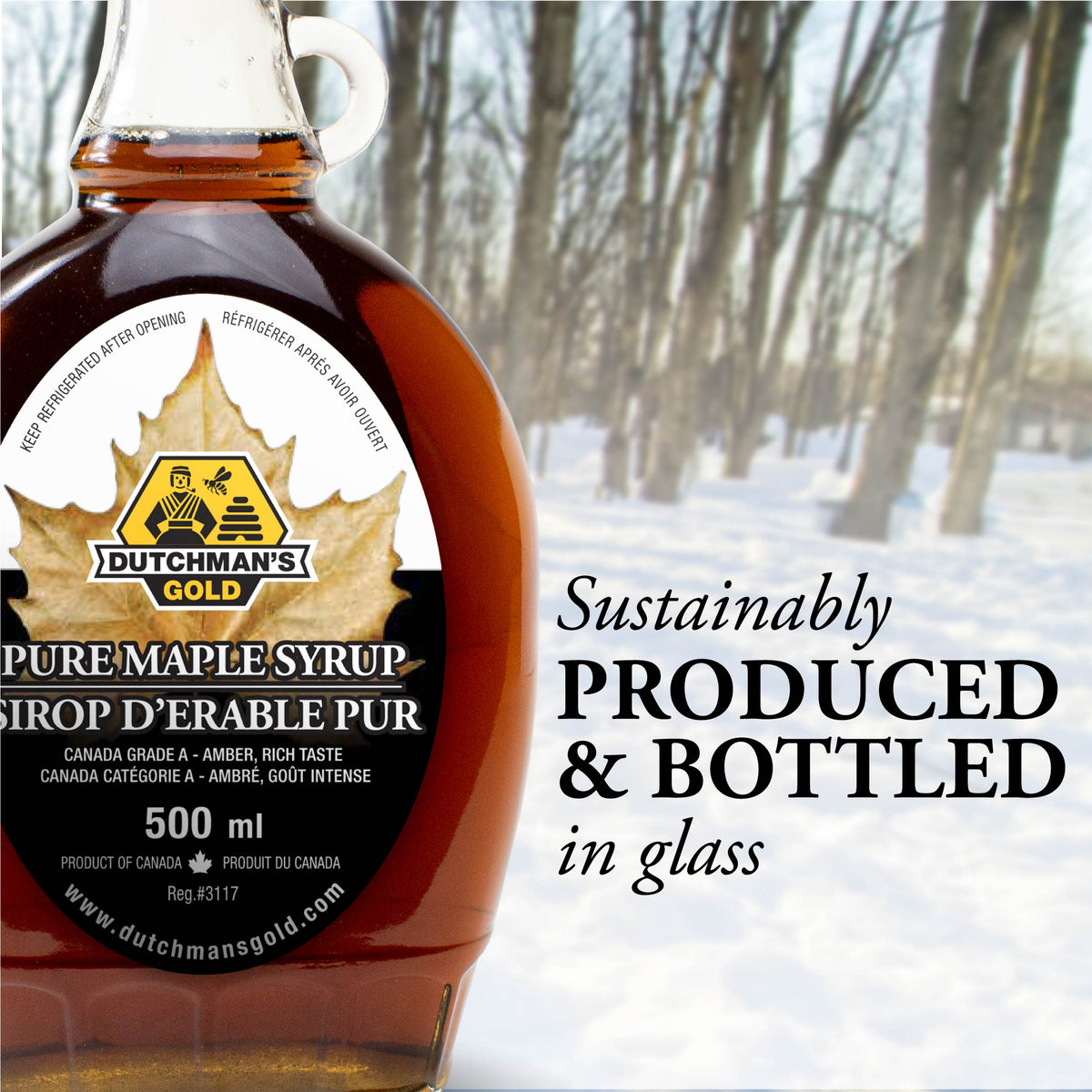 KEEP REFRIGERATED AFTER OPENING
RÉFRIGÉRER APRÈS AVOIR OUVERT

DUTCHMAN'S GOLD

PURE MAPLE SYRUP
SIROP D'ERABLE PUR

CANADA GRADE A - AMBER, RICH TASTE
CANADA CATÉGORIE A - AMBRÉ, GOÛT INTENSE

500 ml

PRODUCT OF CANADA PRODUIT DU CANADA

Reg.#3117

www.dutchmansgold.com

Sustainably
PRODUCED
& BOTTLED
in glass