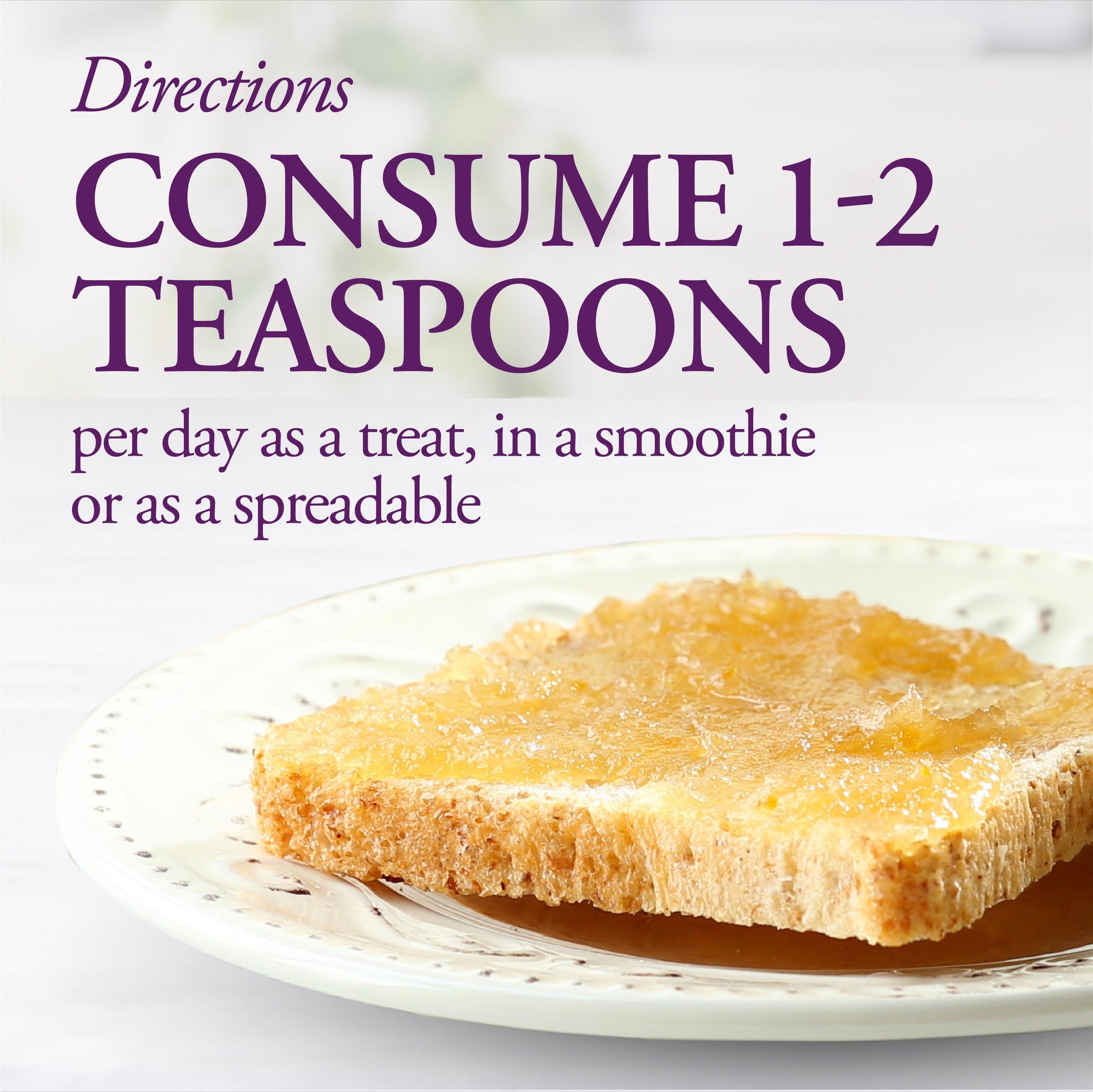 Directions
CONSUME 1-2 TEASPOONS

per day as a treat, in a smoothie or as a spreadable