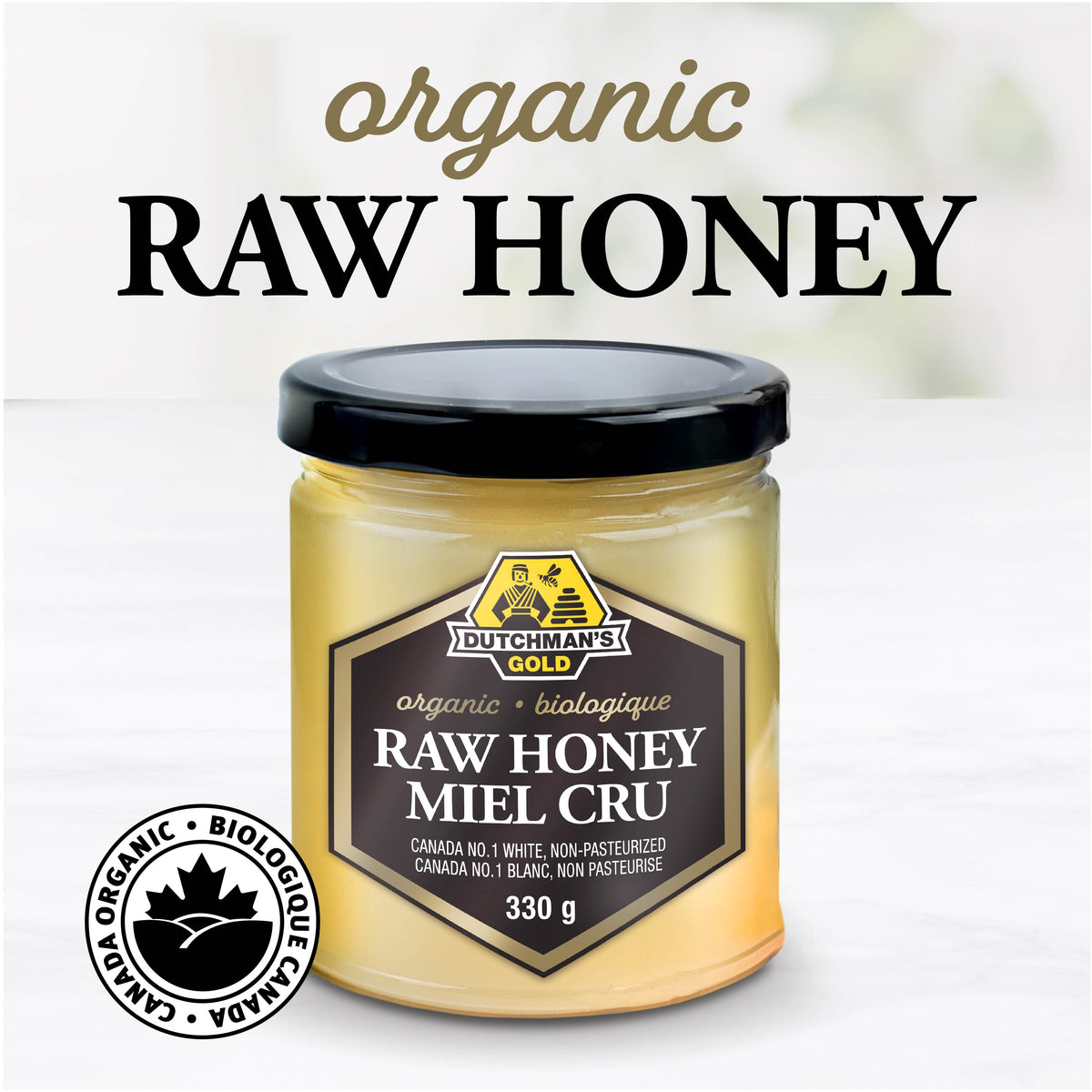 organic
RAW HONEY

DUTCHMAN'S GOLD

organic • biologique
RAW HONEY
MIEL CRU

CANADA NO.1 WHITE, NON-PASTEURIZED
CANADA NO.1 BLANC, NON PASTEURISE

330 g

CANADA ORGANIC • BIOLOGIQUE CANADA •