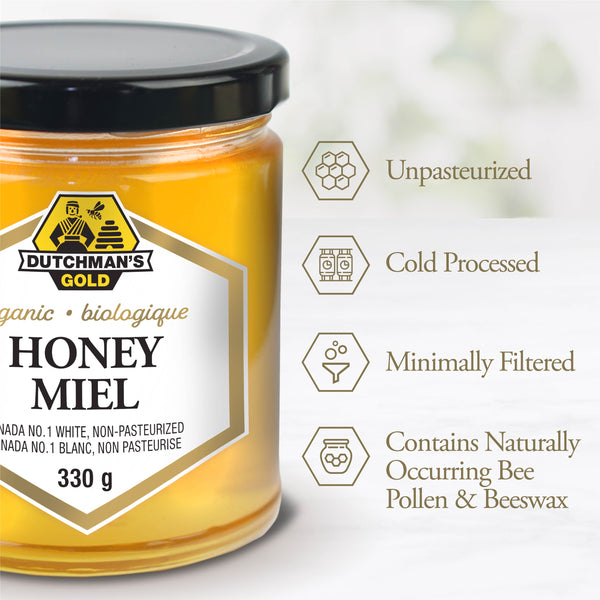 DUTCHMAN'S GOLD

ganic • biologique

HONEY
MIEL

NADA NO.1 WHITE, NON-PASTEURIZED
NADA NO.1 BLANC, NON PASTEURISE

330 g

Unpasteurized

Cold Processed

Minimally Filtered

Contains Naturally Occurring Bee Pollen & Beeswax