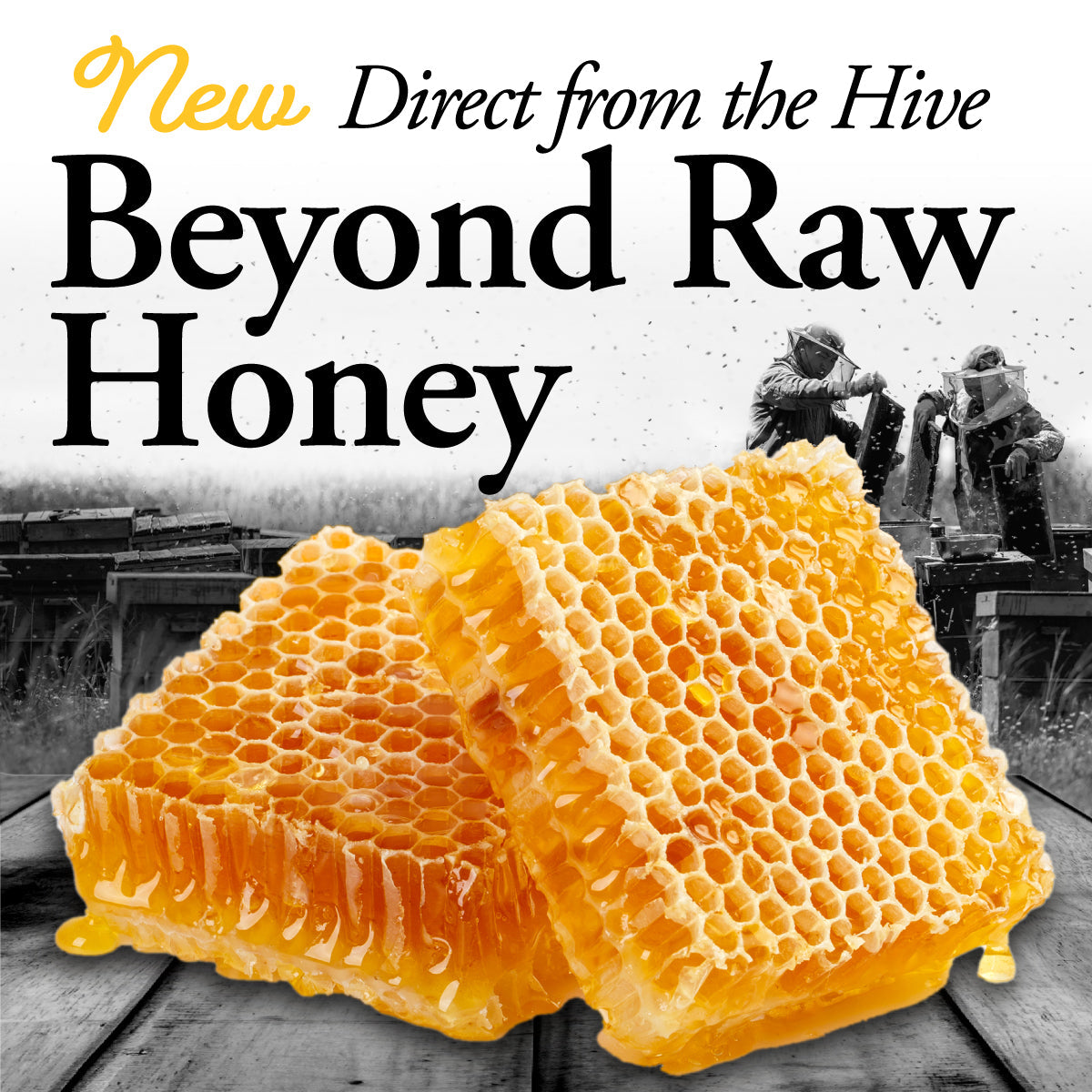 New Direct from the Hive

Beyond Raw Honey